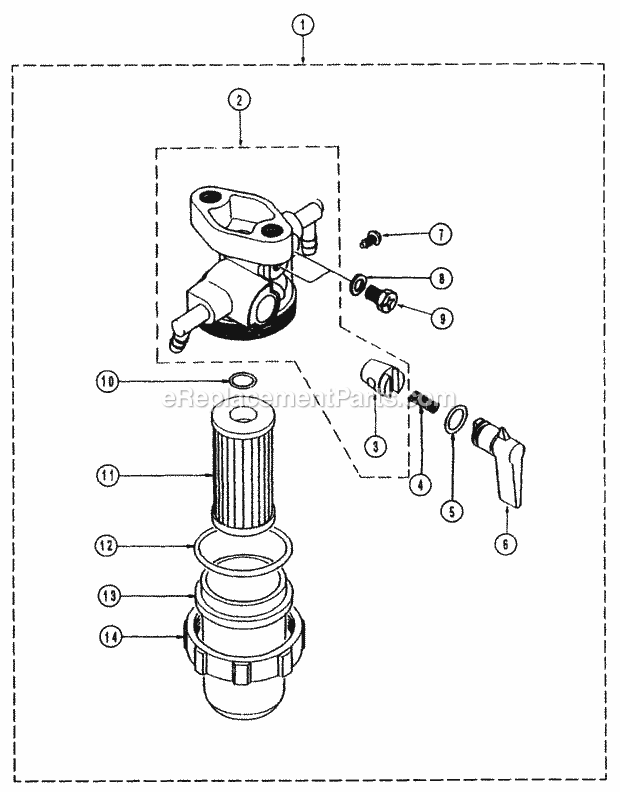 1
2
7
8
9
10
eReplacementParts.com
3
4
5
6
11
12
13
14